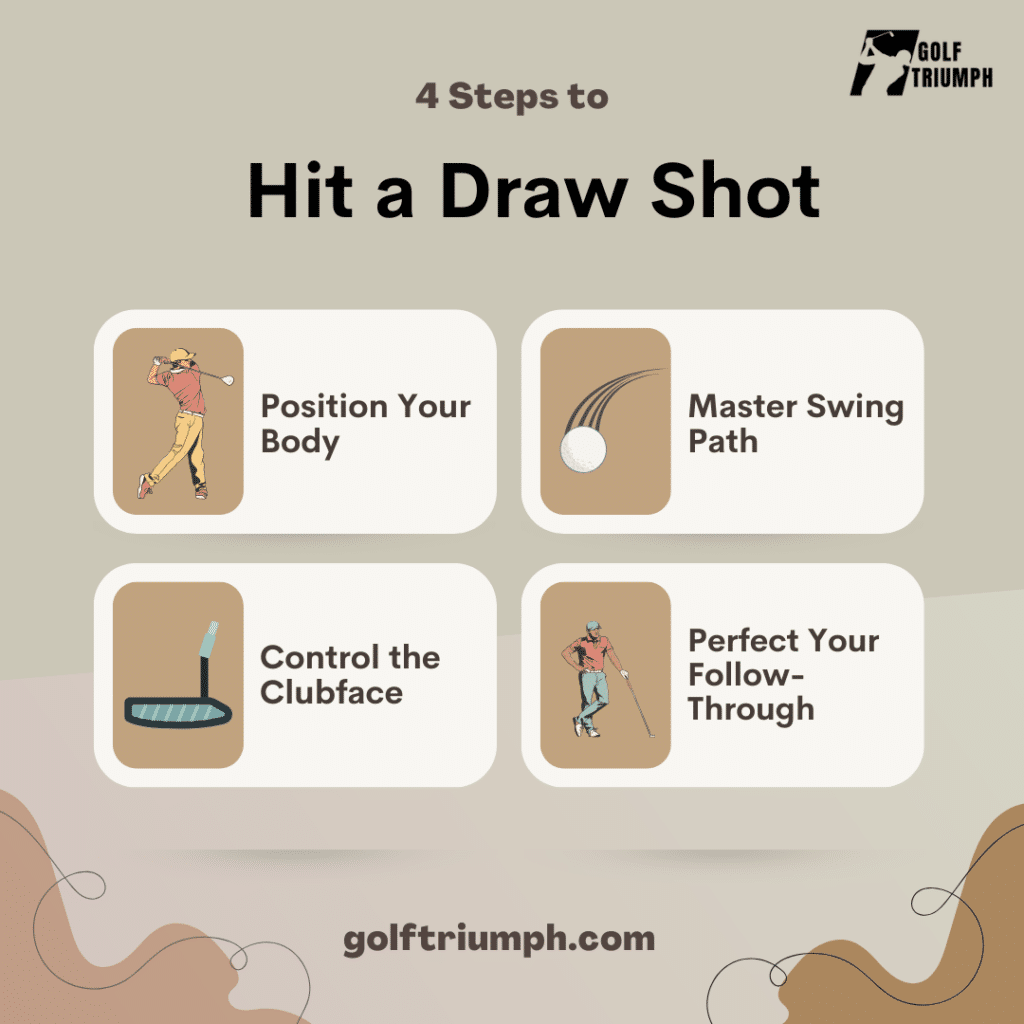 GOLF TRIUMPH

4 Steps to

Hit a Draw Shot

Position Your Body

Master Swing Path

Control the Clubface

Perfect Your Follow-Through

golftriumph.com